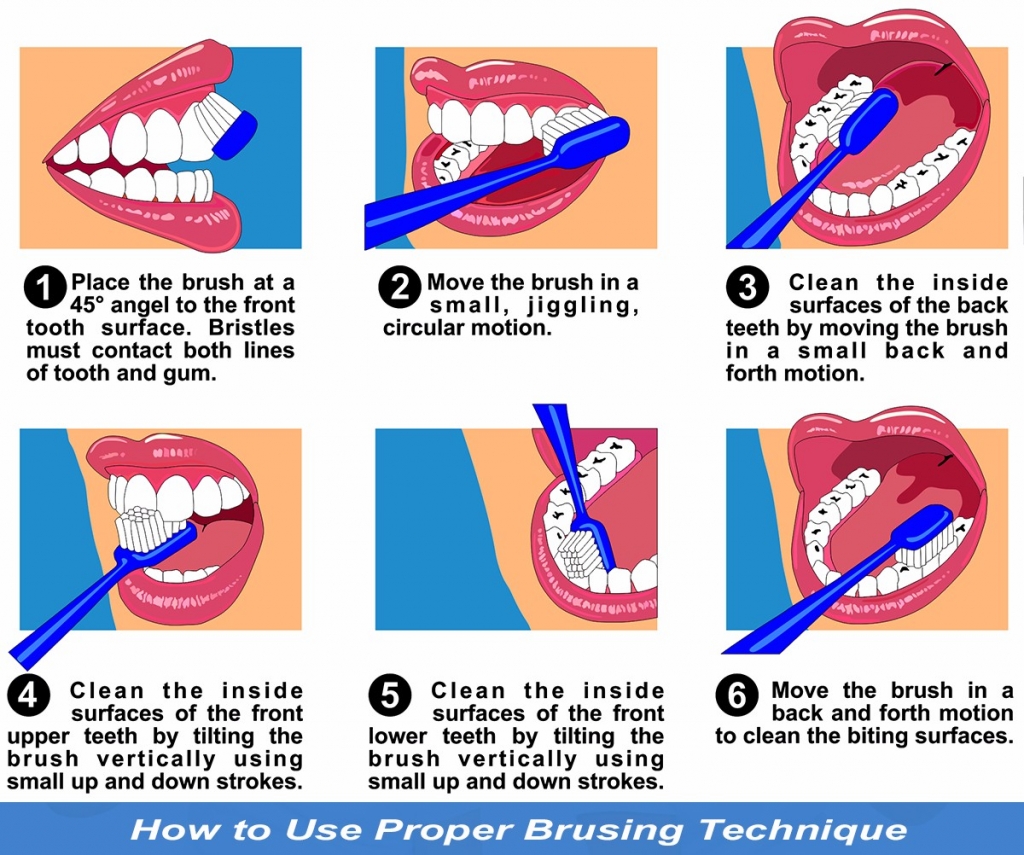 1 Place the brush at a 45° angel to the front tooth surface. Bristles must contact both lines of tooth and gum.

2 Move the brush in a small, jiggling, circular motion.

3 Clean the inside surfaces of the back teeth by moving the brush in a small back and forth motion.

4 Clean the inside surfaces of the front upper teeth by tilting the brush vertically using small up and down strokes.

5 Clean the inside surfaces of the front lower teeth by tilting the brush vertically using small up and down strokes.

6 Move the brush in a back and forth motion to clean the biting surfaces.

How to Use Proper Brusing Technique